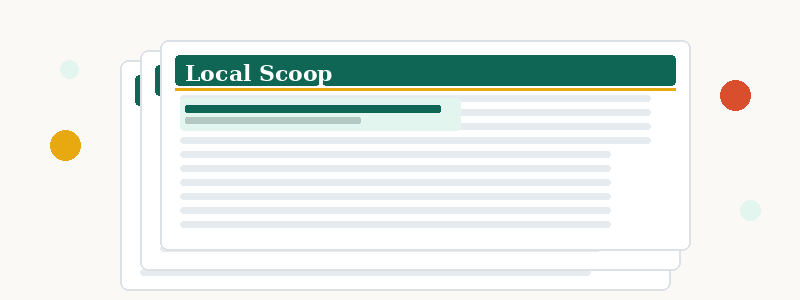 Local Scoop